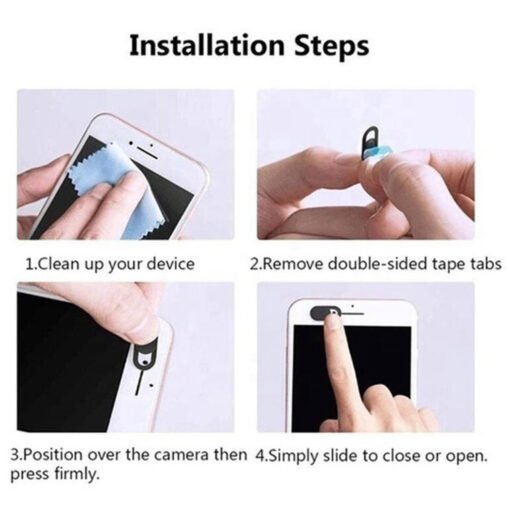 Installation Steps

1.Clean up your device

2.Remove double-sided tape tabs

3.Position over the camera then press firmly.

4.Simply slide to close or open.